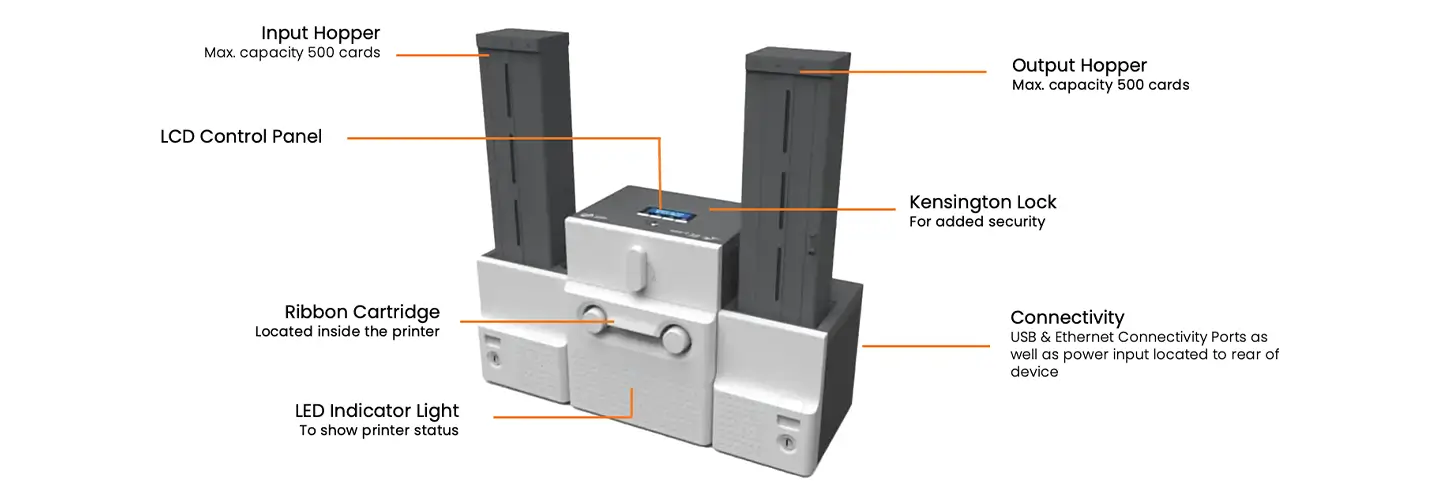 Input Hopper
Max. capacity 500 cards

LCD Control Panel

Ribbon Cartridge
Located inside the printer

LED Indicator Light
To show printer status

Output Hopper
Max. capacity 500 cards

Kensington Lock
For added security

Connectivity
USB & Ethernet Connectivity Ports as well as power input located to rear of device