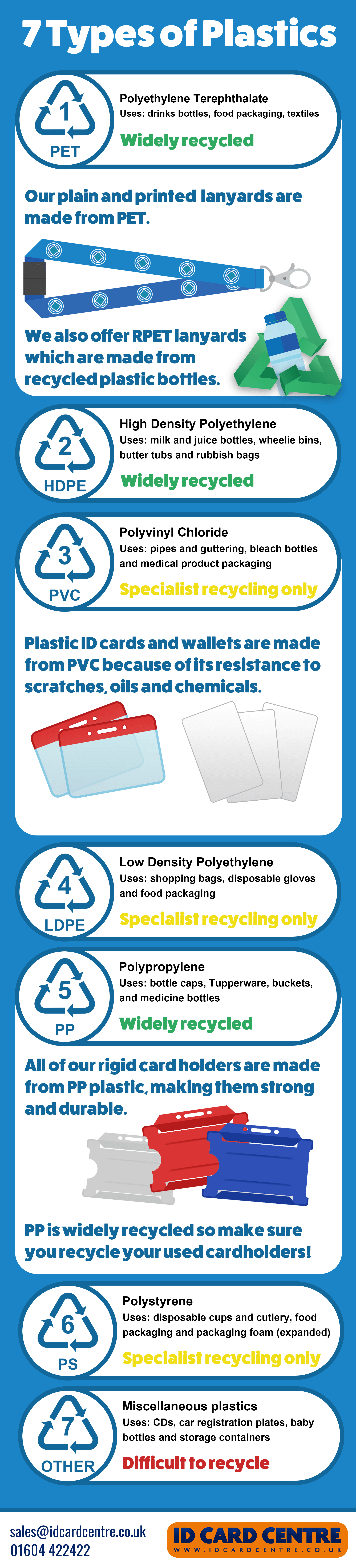 7 Types of Plastics

1
PET
Polyethylene Terephthalate
Uses: drinks bottles, food packaging, textiles
Widely recycled

Our plain and printed lanyards are made from PET.

We also offer RPET lanyards which are made from recycled plastic bottles.

2
HDPE
High Density Polyethylene
Uses: milk and juice bottles, wheelie bins, butter tubs and rubbish bags
Widely recycled

3
PVC
Polyvinyl Chloride
Uses: pipes and guttering, bleach bottles and medical product packaging
Specialist recycling only

Plastic ID cards and wallets are made from PVC because of its resistance to scratches, oils and chemicals.

4
LDPE
Low Density Polyethylene
Uses: shopping bags, disposable gloves and food packaging
Specialist recycling only

5
PP
Polypropylene
Uses: bottle caps, Tupperware, buckets, and medicine bottles
Widely recycled

All of our rigid card holders are made from PP plastic, making them strong and durable.

PP is widely recycled so make sure you recycle your used cardholders!

6
PS
Polystyrene
Uses: disposable cups and cutlery, food packaging and packaging foam (expanded)
Specialist recycling only

7
OTHER
Miscellaneous plastics
Uses: CDs, car registration plates, baby bottles and storage containers
Difficult to recycle

sales@idcardcentre.co.uk
01604 422422
ID CARD CENTRE
WWW.IDCARDCENTRE.CO.UK